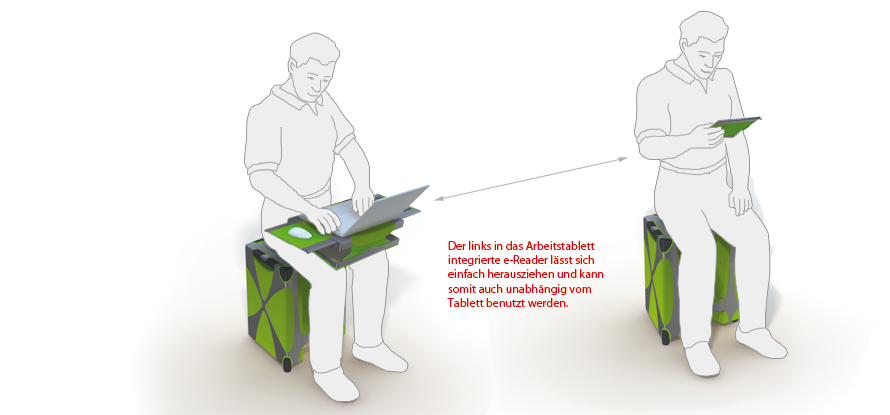 Der links in das Arbeitstablett integrierte e-Reader lässt sich einfach herausziehen und kann somit auch unabhängig vom Tablett benutzt werden.